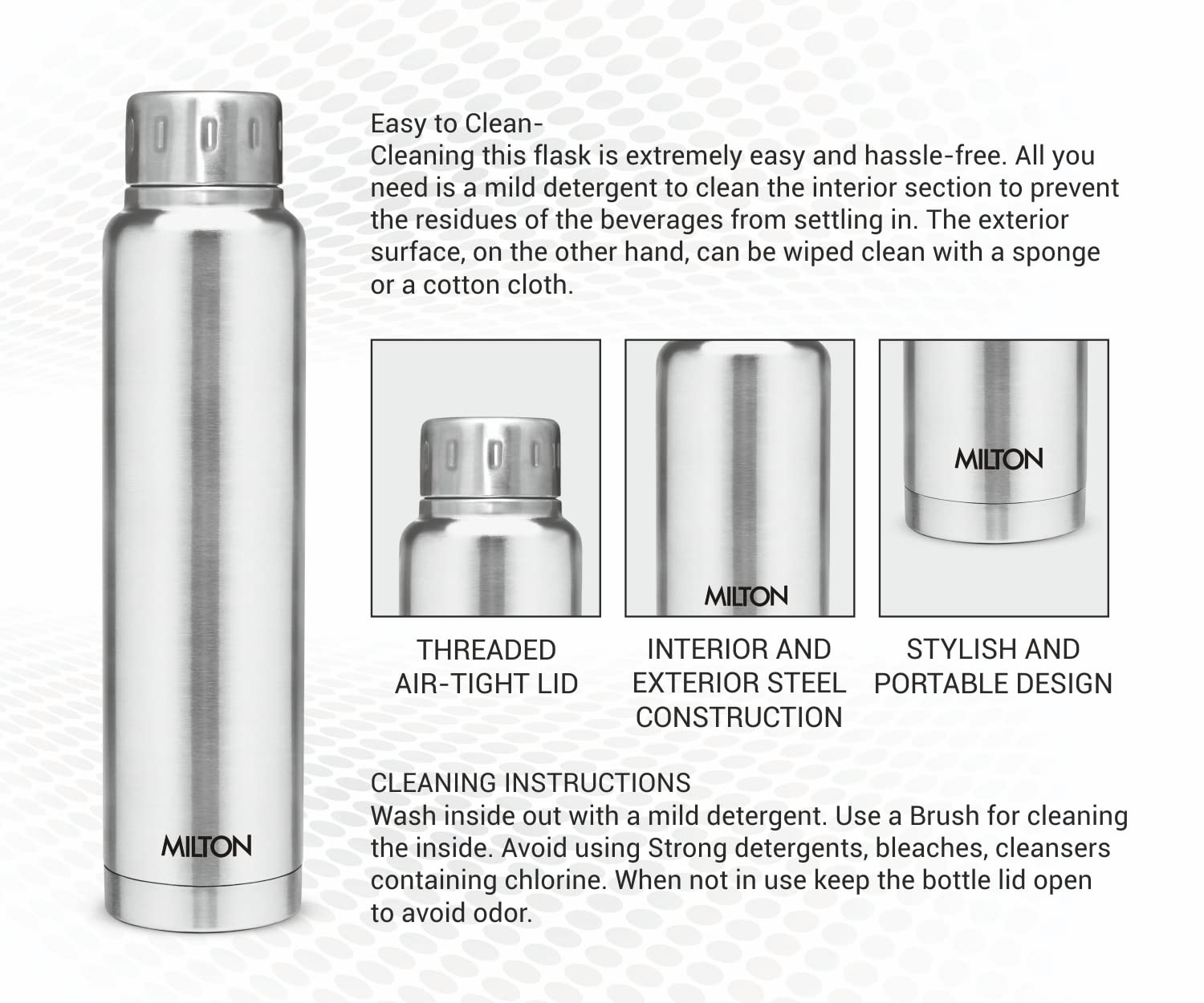 MILTON

Easy to Clean-
Cleaning this flask is extremely easy and hassle-free. All you need is a mild detergent to clean the interior section to prevent the residues of the beverages from settling in. The exterior surface, on the other hand, can be wiped clean with a sponge or a cotton cloth.

THREADED AIR-TIGHT LID

MILTON

INTERIOR AND EXTERIOR STEEL CONSTRUCTION

MILTON

STYLISH AND PORTABLE DESIGN

CLEANING INSTRUCTIONS
Wash inside out with a mild detergent. Use a Brush for cleaning the inside. Avoid using Strong detergents, bleaches, cleansers containing chlorine. When not in use keep the bottle lid open to avoid odor.